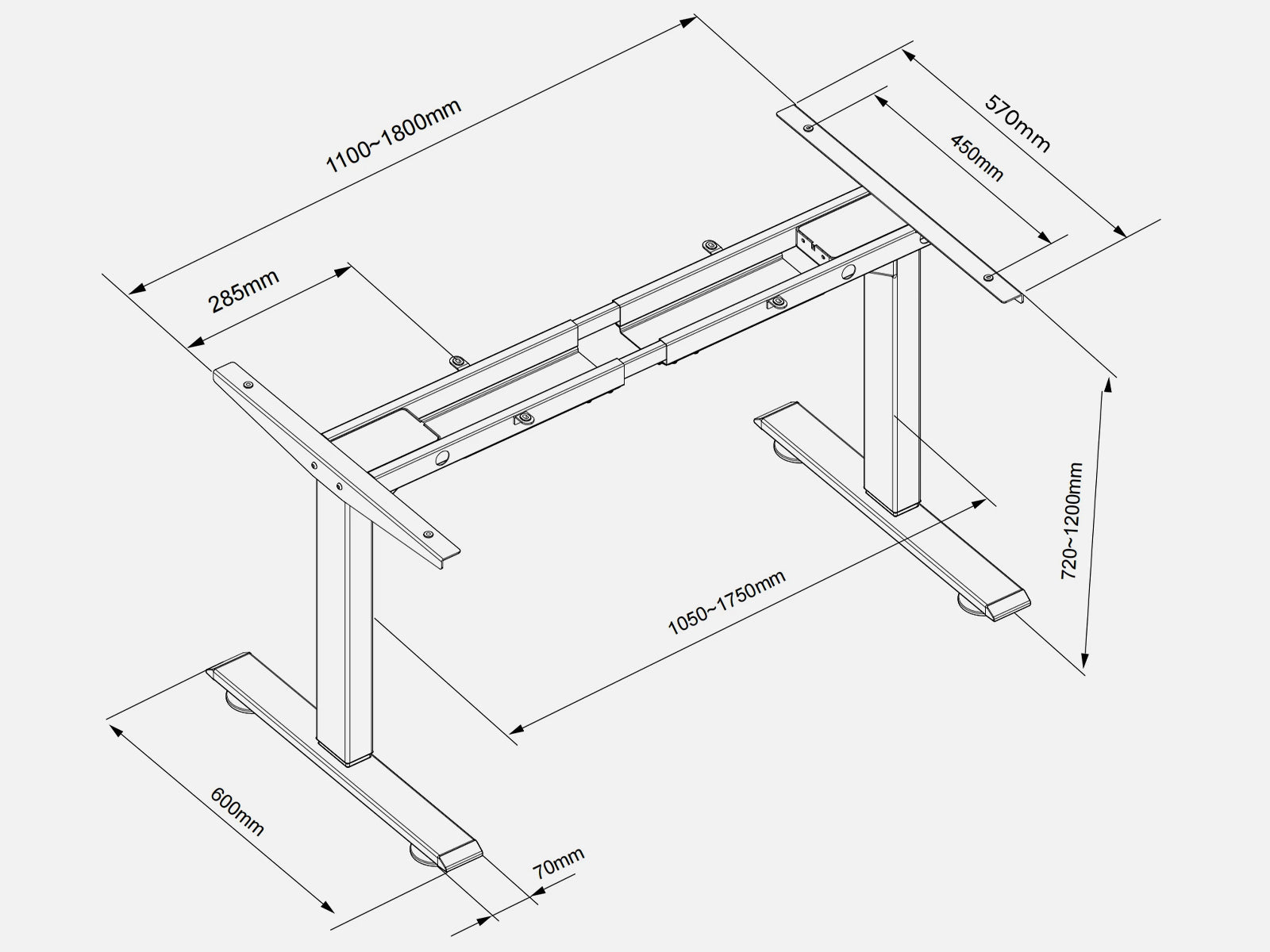 1100~1800mm

570mm

450mm

285mm

720~1200mm

1050~1750mm

600mm

70mm