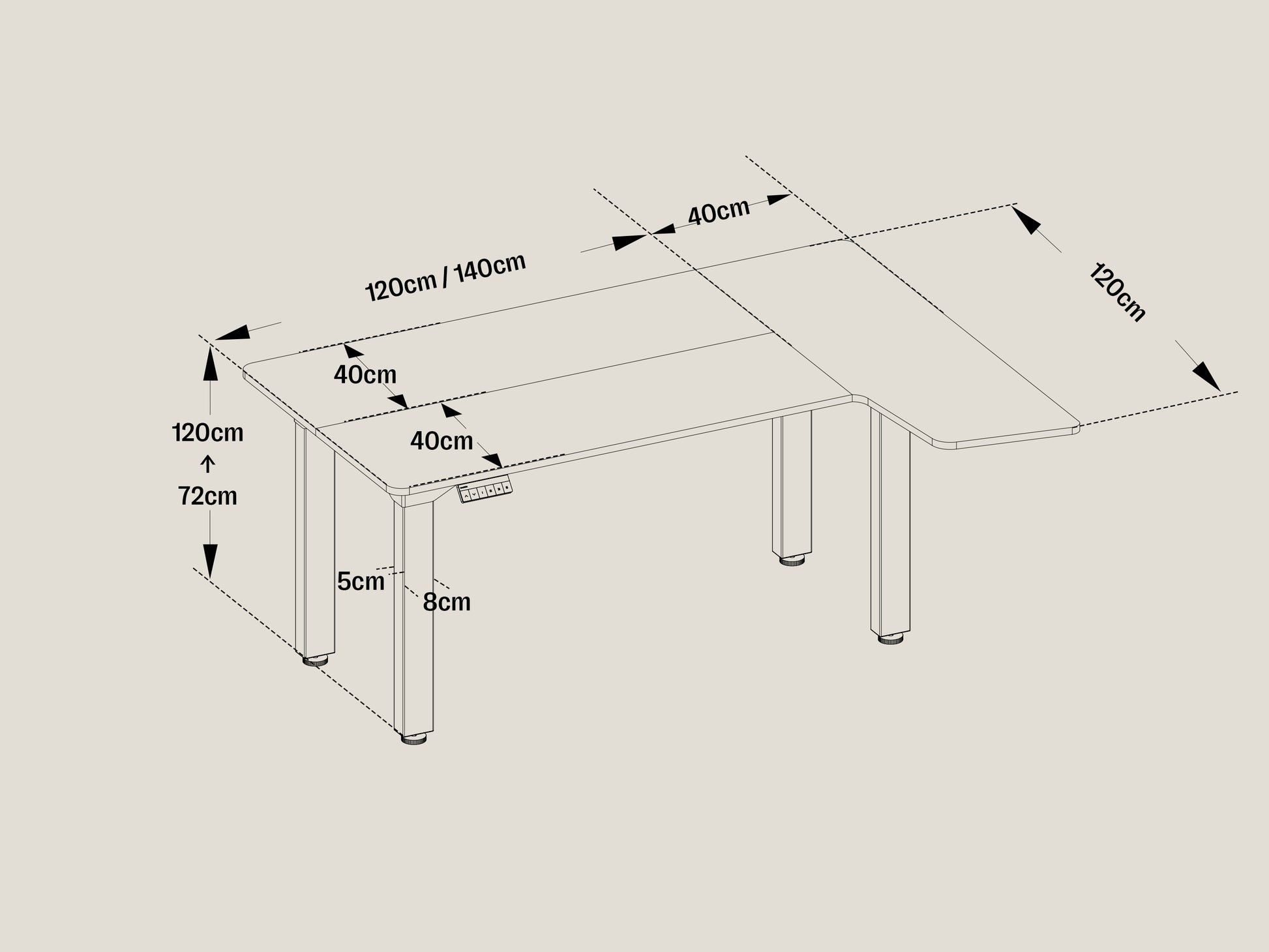 40cm

120cm / 140cm

120cm

40cm

40cm

120cm
↑
72cm

5cm

8cm