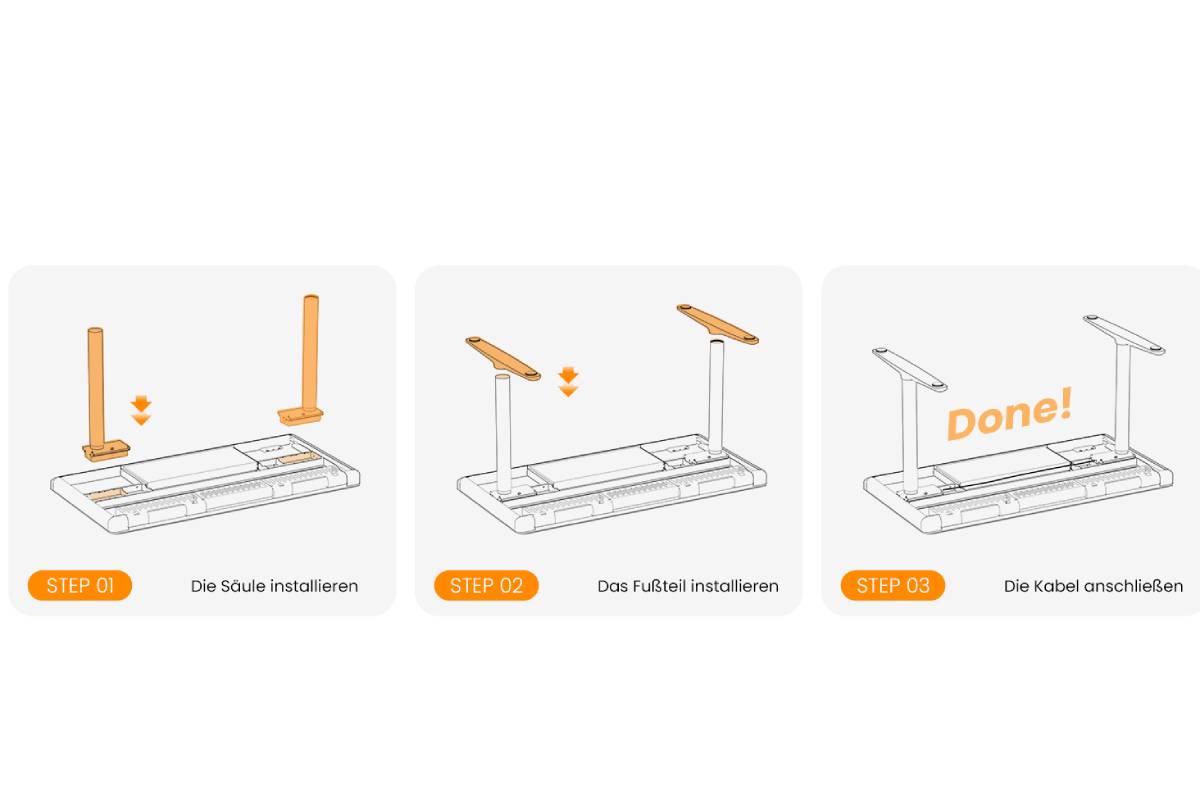 STEP 01 Die Säule installieren

STEP 02 Das Fußteil installieren

Done!

STEP 03 Die Kabel anschließen